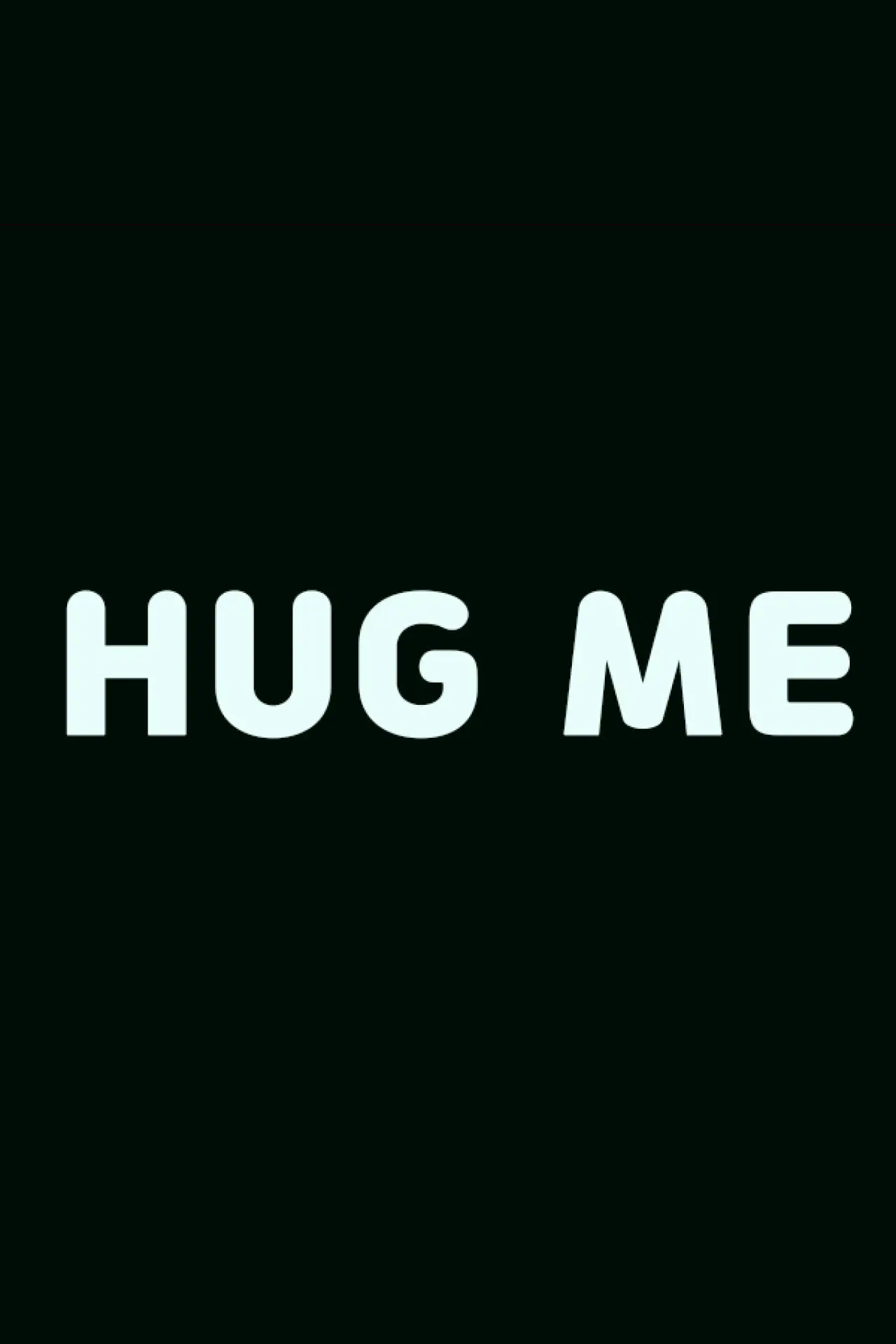 HUG ME